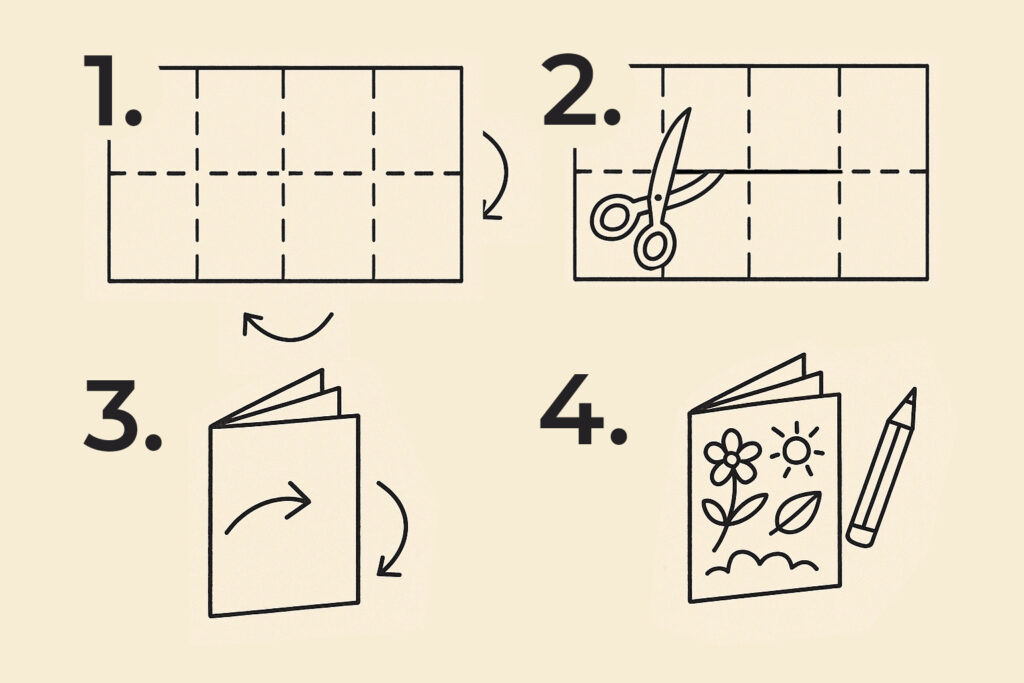 1.

2.

3.

4.