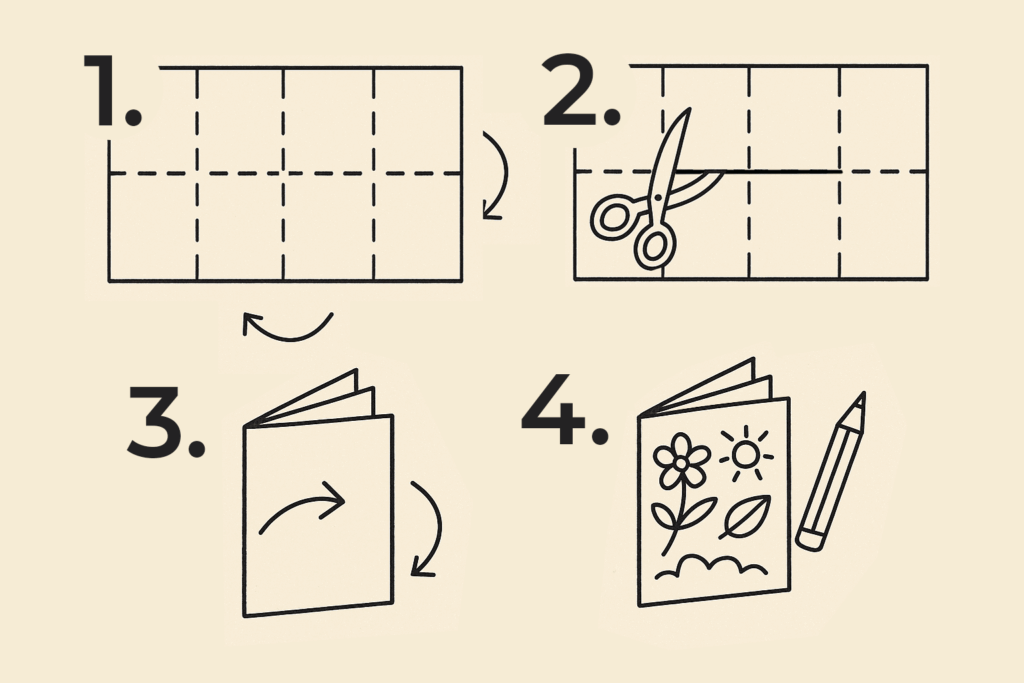 1.

2.

3.

4.